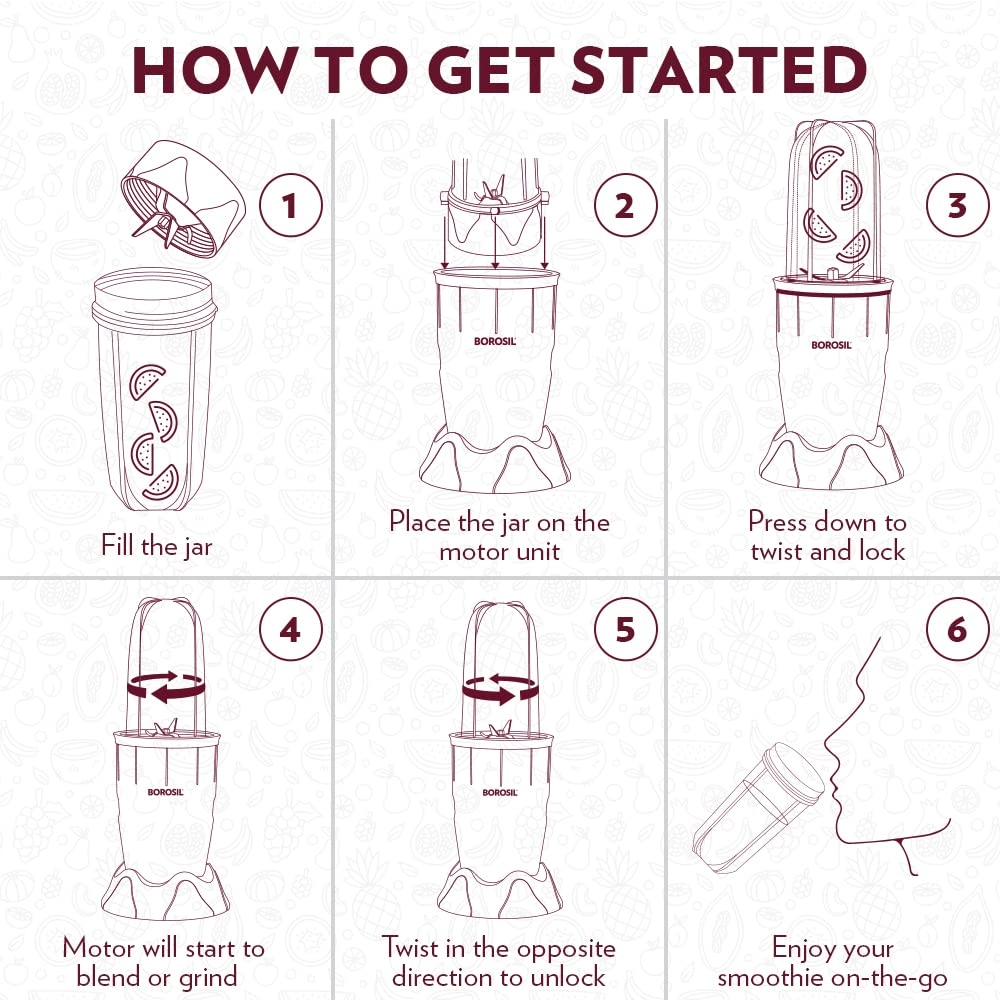 HOW TO GET STARTED

1

Fill the jar

2

BOROSIL

Place the jar on the motor unit

3

BOROSIL

Press down to twist and lock

4

BOROSIL

Motor will start to blend or grind

5

BOROSIL

Twist in the opposite direction to unlock

6

Enjoy your smoothie on-the-go