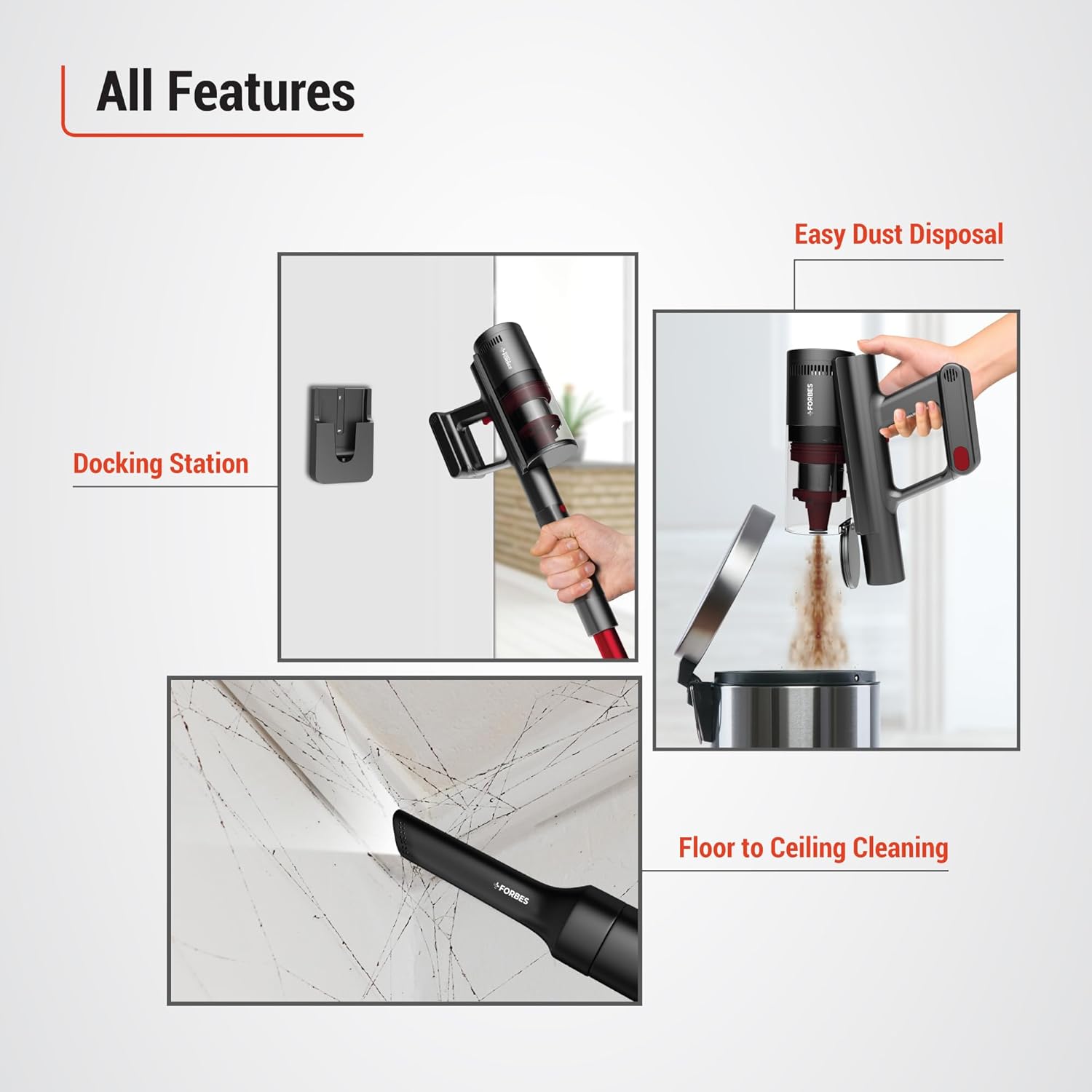 All Features

Easy Dust Disposal

Docking Station

FORBES

FORBES

Floor to Ceiling Cleaning

FORBES