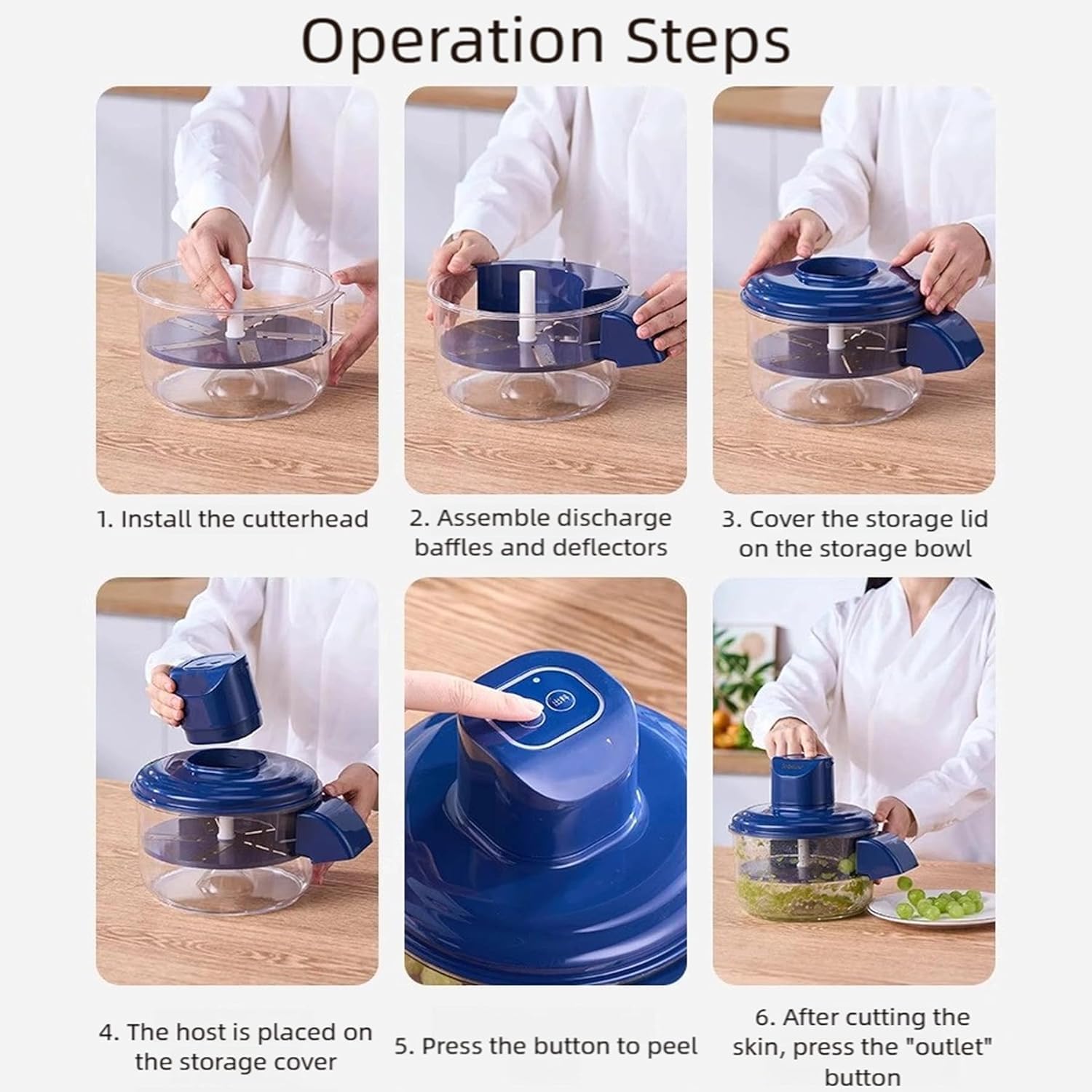 Operation Steps

1. Install the cutterhead

2. Assemble discharge baffles and deflectors

3. Cover the storage lid on the storage bowl

4. The host is placed on the storage cover

5. Press the button to peel

6. After cutting the skin, press the "outlet" button